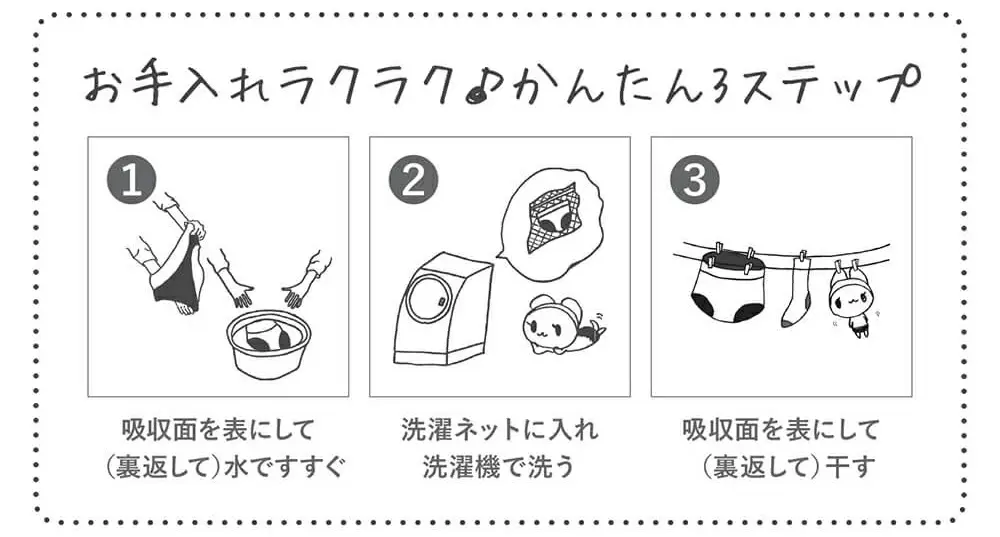 お手入れラクラク♪かんたん3ステップ

1

吸収面を表にして（裏返して）水ですすぐ

2

洗濯ネットに入れ洗濯機で洗う

3

吸収面を表にして（裏返して）干す